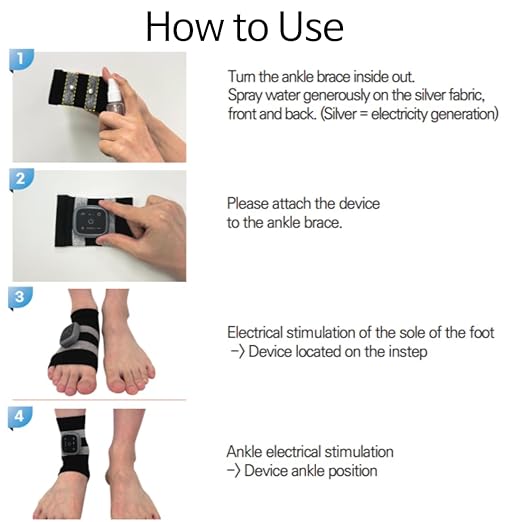 How to Use

1

Turn the ankle brace inside out.
Spray water generously on the silver fabric, front and back. (Silver = electricity generation)

2

Please attach the device to the ankle brace.

3

Electrical stimulation of the sole of the foot
-> Device located on the instep

4

Ankle electrical stimulation
-> Device ankle position