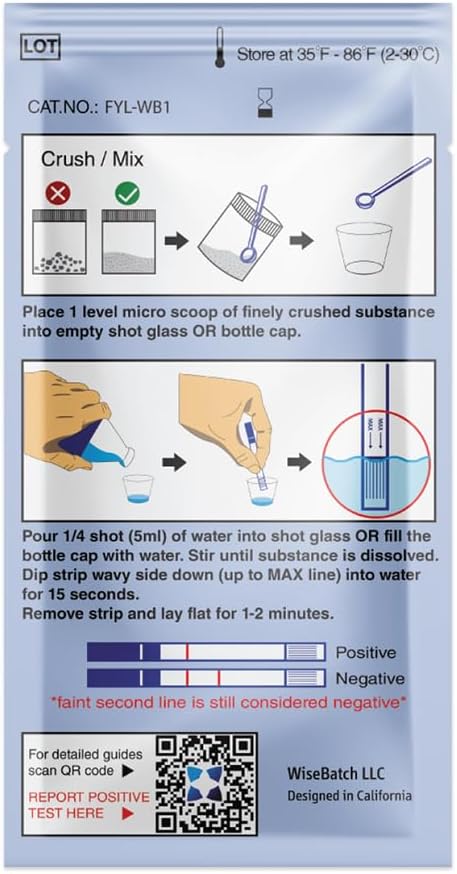 LOT

Store at 35°F - 86°F (2-30°C)

CAT.NO.: FYL-WB1

Crush / Mix

Place 1 level micro scoop of finely crushed substance into empty shot glass OR bottle cap.

MAX

MAX

Pour 1/4 shot (5ml) of water into shot glass OR fill the bottle cap with water. Stir until substance is dissolved. Dip strip wavy side down (up to MAX line) into water for 15 seconds.
Remove strip and lay flat for 1-2 minutes.

Positive

Negative

*faint second line is still considered negative*

For detailed guides scan QR code ▶

REPORT POSITIVE TEST HERE ▶

WiseBatch LLC
Designed in California