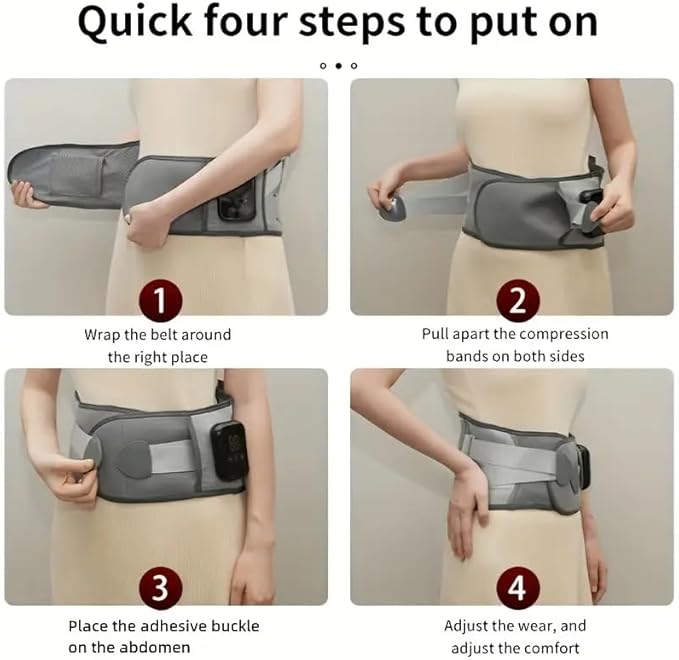 Quick four steps to put on

1
Wrap the belt around the right place

2
Pull apart the compression bands on both sides

3
Place the adhesive buckle on the abdomen

4
Adjust the wear, and adjust the comfort