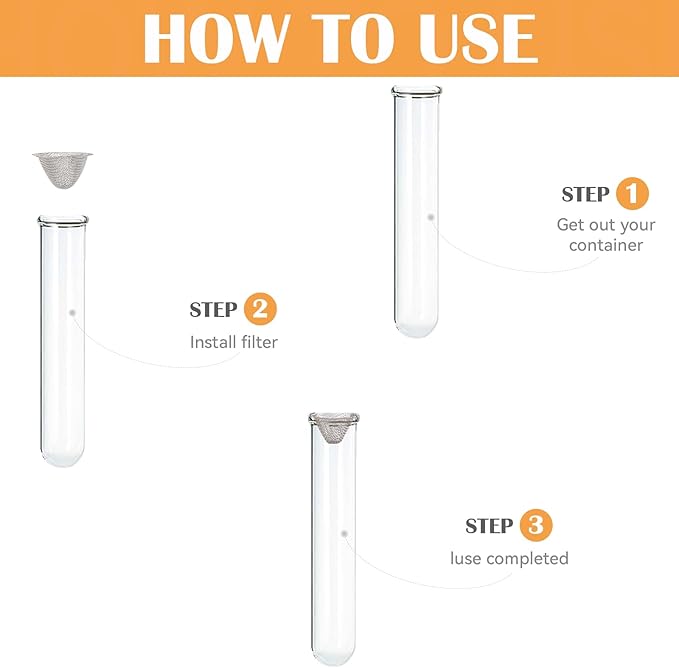 HOW TO USE

STEP 1
Get out your container

STEP 2
Install filter

STEP 3
luse completed