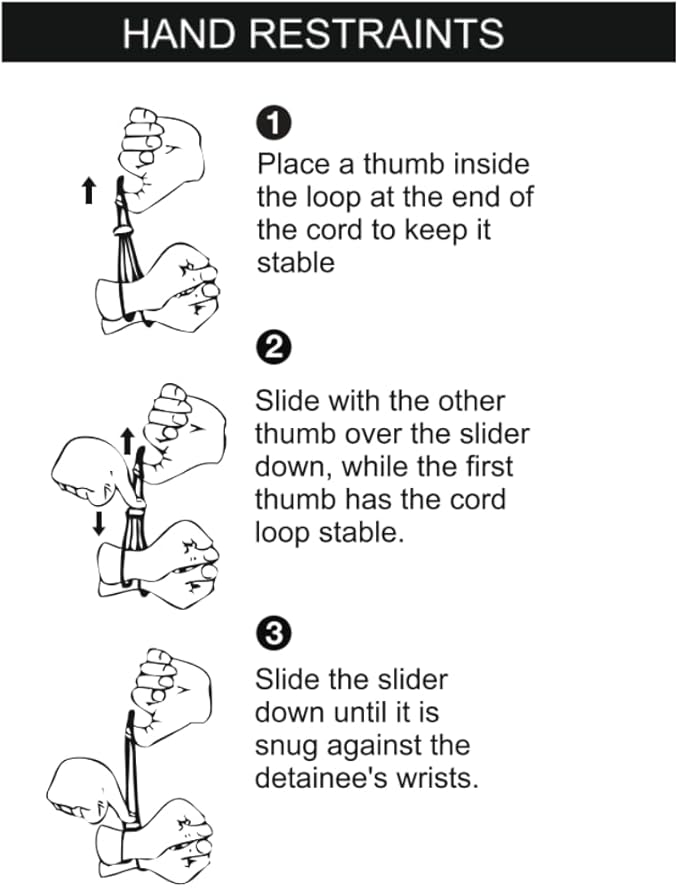 HAND RESTRAINTS

1

Place a thumb inside the loop at the end of the cord to keep it stable

2

Slide with the other thumb over the slider down, while the first thumb has the cord loop stable.

3

Slide the slider down until it is snug against the detainee's wrists.