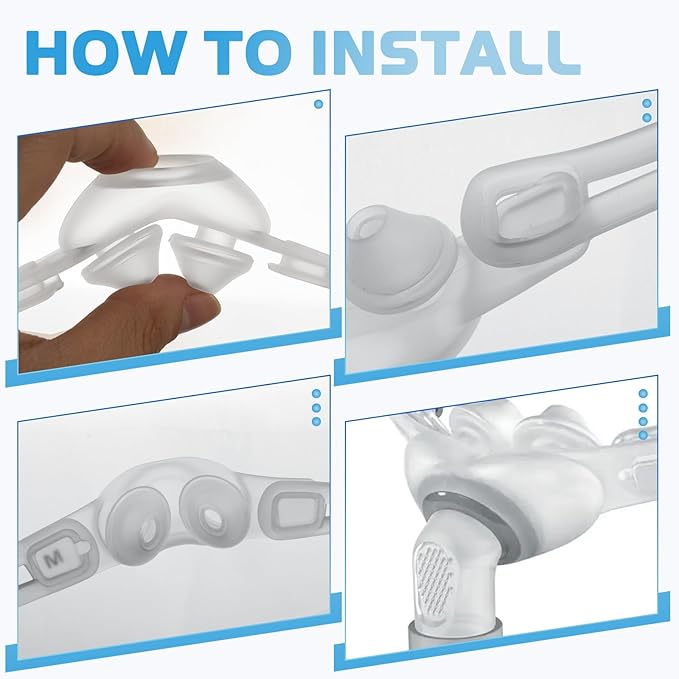 HOW TO INSTALL

M