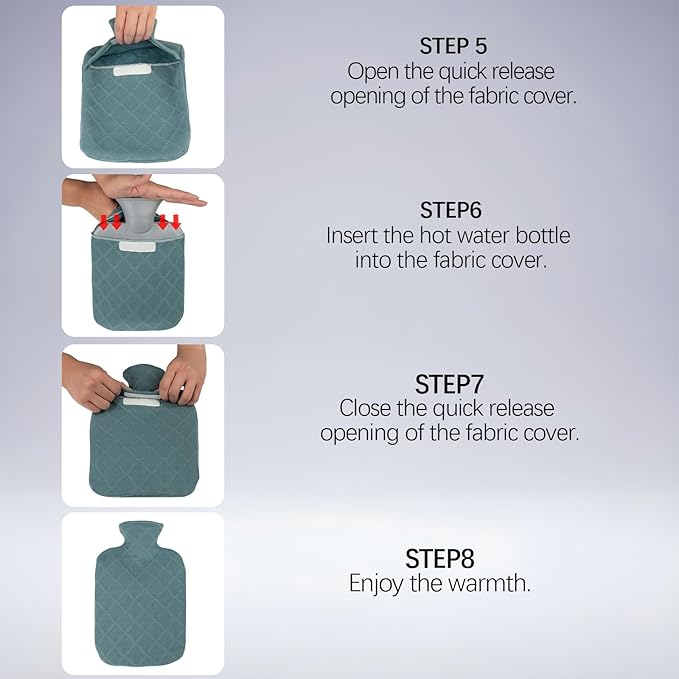 STEP 5
Open the quick release opening of the fabric cover.

STEP6
Insert the hot water bottle into the fabric cover.

STEP7
Close the quick release opening of the fabric cover.

STEP8
Enjoy the warmth.