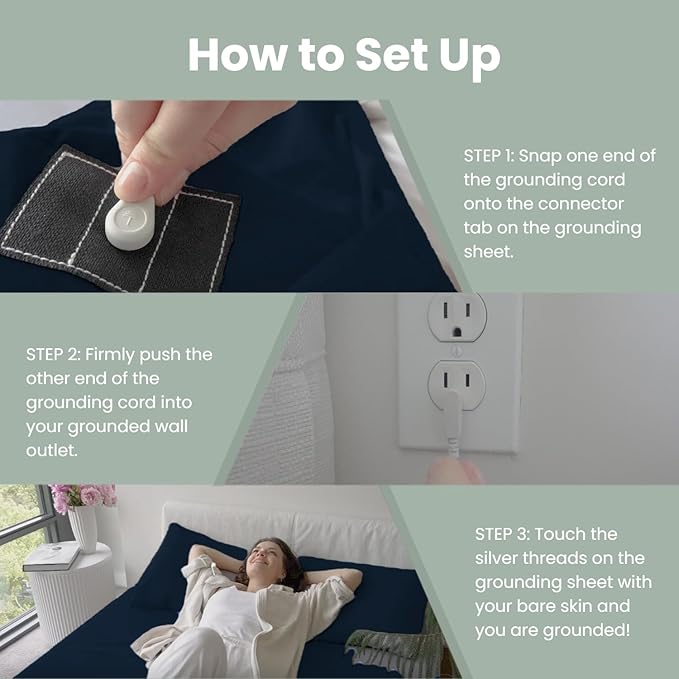 How to Set Up

STEP 1: Snap one end of the grounding cord onto the connector tab on the grounding sheet.

STEP 2: Firmly push the other end of the grounding cord into your grounded wall outlet.

STEP 3: Touch the silver threads on the grounding sheet with your bare skin and you are grounded!