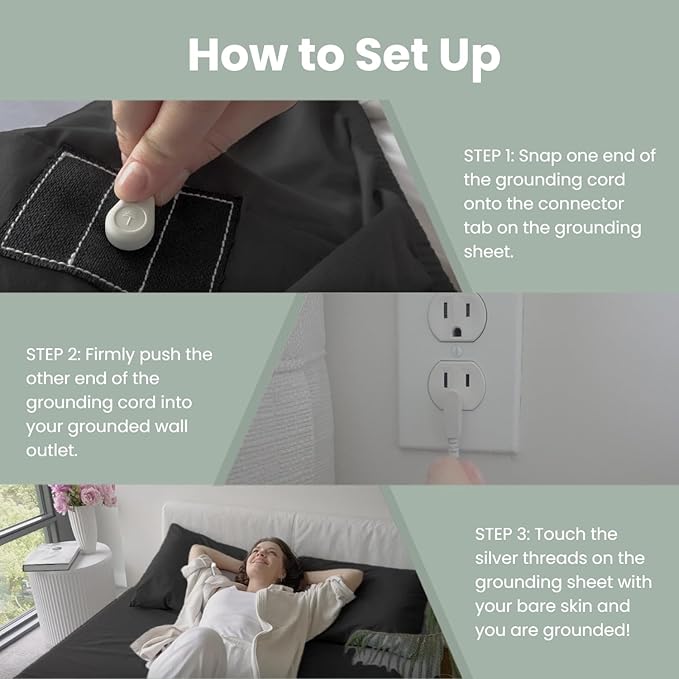 How to Set Up

STEP 1: Snap one end of the grounding cord onto the connector tab on the grounding sheet.

STEP 2: Firmly push the other end of the grounding cord into your grounded wall outlet.

STEP 3: Touch the silver threads on the grounding sheet with your bare skin and you are grounded!