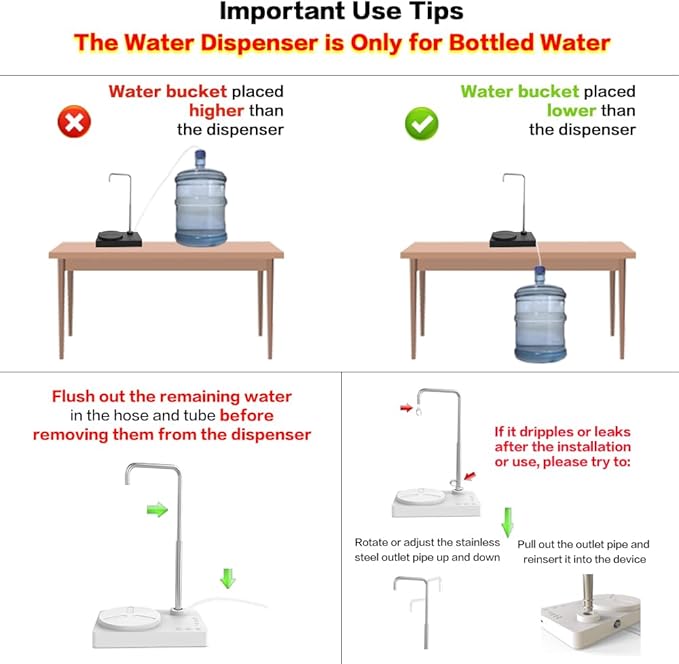 Important Use Tips
The Water Dispenser is Only for Bottled Water

Water bucket placed higher than the dispenser

Water bucket placed lower than the dispenser

Flush out the remaining water in the hose and tube before removing them from the dispenser

If it dripples or leaks after the installation or use, please try to:

Rotate or adjust the stainless steel outlet pipe up and down

Pull out the outlet pipe and reinsert it into the device