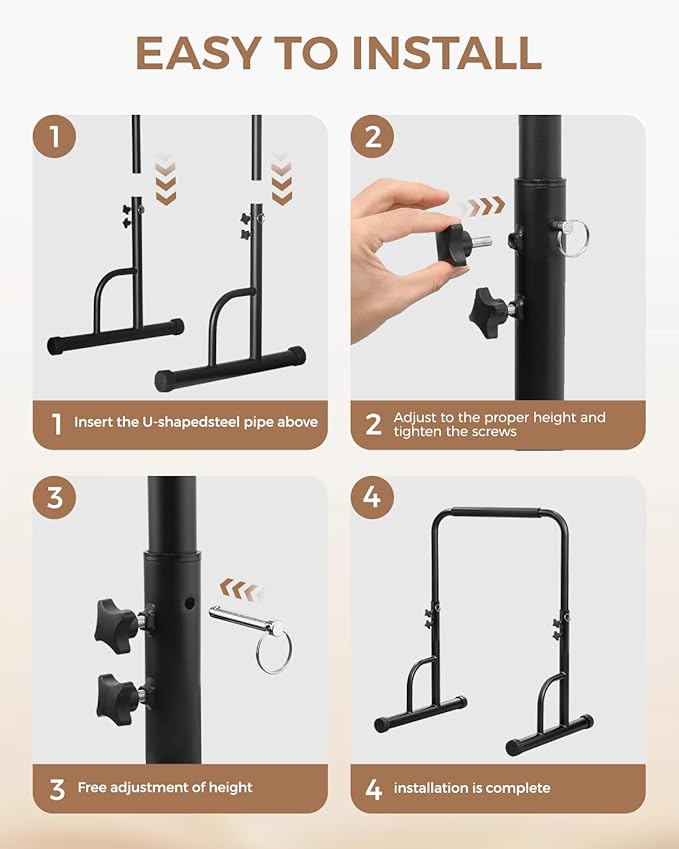 EASY TO INSTALL

1

1 Insert the U-shapedsteel pipe above

2

2 Adjust to the proper height and tighten the screws

3

3 Free adjustment of height

4

4 installation is complete