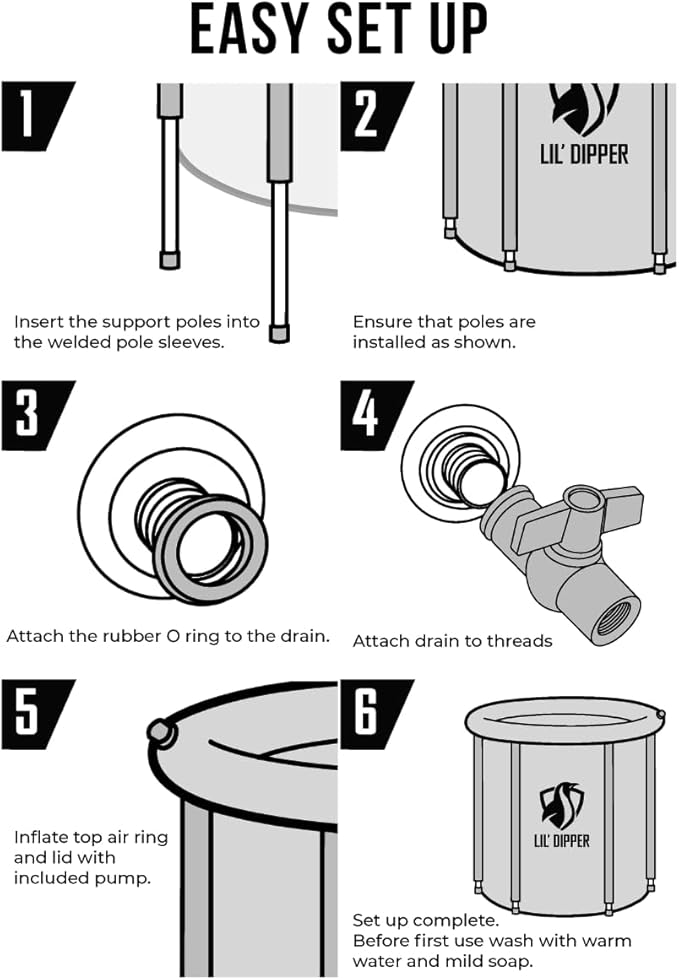 EASY SET UP

1

Insert the support poles into the welded pole sleeves.

2

LIL' DIPPER

Ensure that poles are installed as shown.

3

Attach the rubber O ring to the drain.

4

Attach drain to threads

5

Inflate top air ring and lid with included pump.

6

LIL' DIPPER

Set up complete.
Before first use wash with warm water and mild soap.