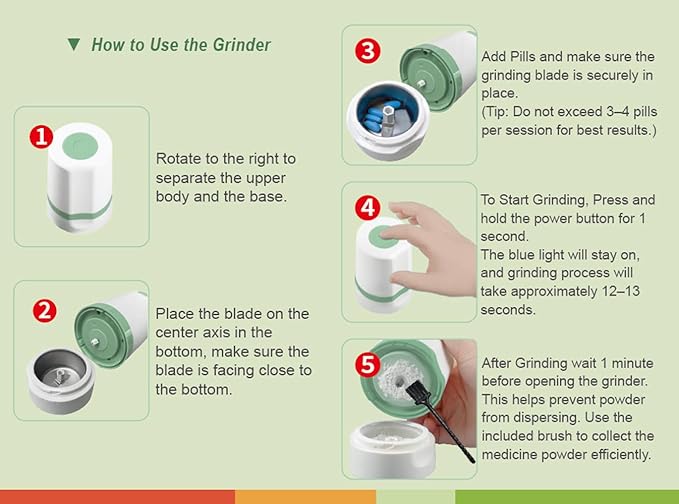 ▼ How to Use the Grinder

1

Rotate to the right to separate the upper body and the base.

2

Place the blade on the center axis in the bottom, make sure the blade is facing close to the bottom.

3

Add Pills and make sure the grinding blade is securely in place.
(Tip: Do not exceed 3–4 pills per session for best results.)

4

To Start Grinding, Press and hold the power button for 1 second.
The blue light will stay on, and grinding process will take approximately 12–13 seconds.

5

After Grinding wait 1 minute before opening the grinder. This helps prevent powder from dispersing. Use the included brush to collect the medicine powder efficiently.