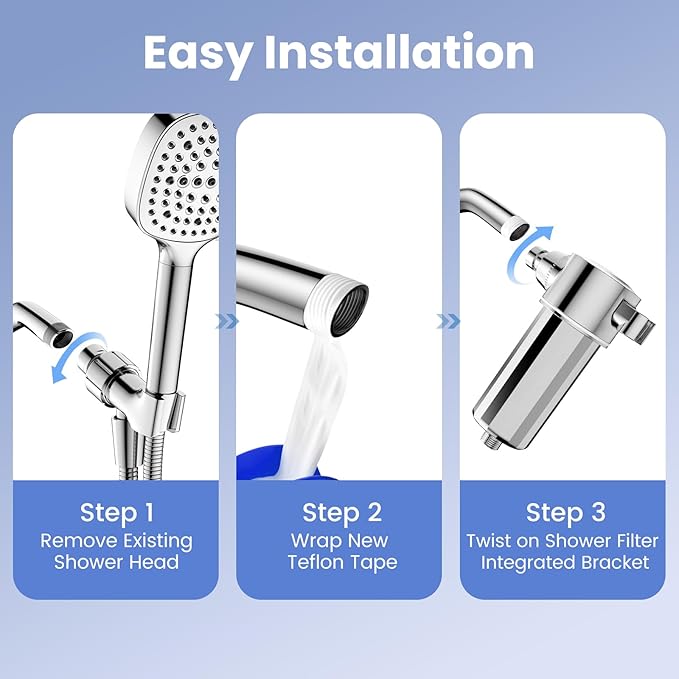 Easy Installation

Step 1
Remove Existing Shower Head

Step 2
Wrap New Teflon Tape

Step 3
Twist on Shower Filter Integrated Bracket