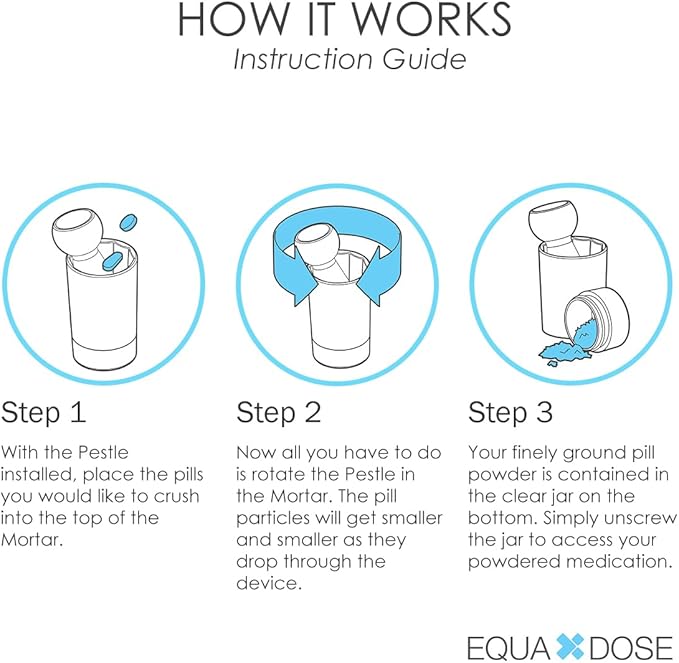 HOW IT WORKS
Instruction Guide

Step 1

With the Pestle installed, place the pills you would like to crush into the top of the Mortar.

Step 2

Now all you have to do is rotate the Pestle in the Mortar. The pill particles will get smaller and smaller as they drop through the device.

Step 3

Your finely ground pill powder is contained in the clear jar on the bottom. Simply unscrew the jar to access your powdered medication.

EQUA DOSE