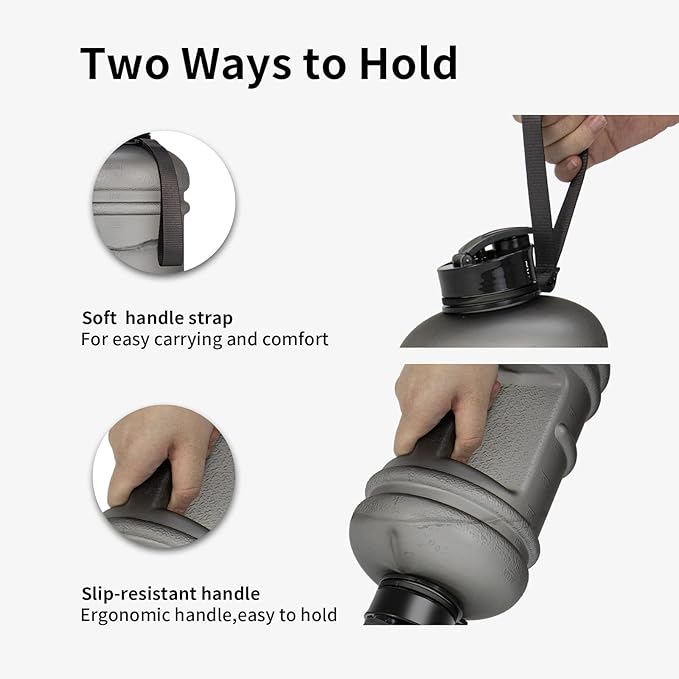 Two Ways to Hold

Soft handle strap
For easy carrying and comfort

Slip-resistant handle
Ergonomic handle,easy to hold