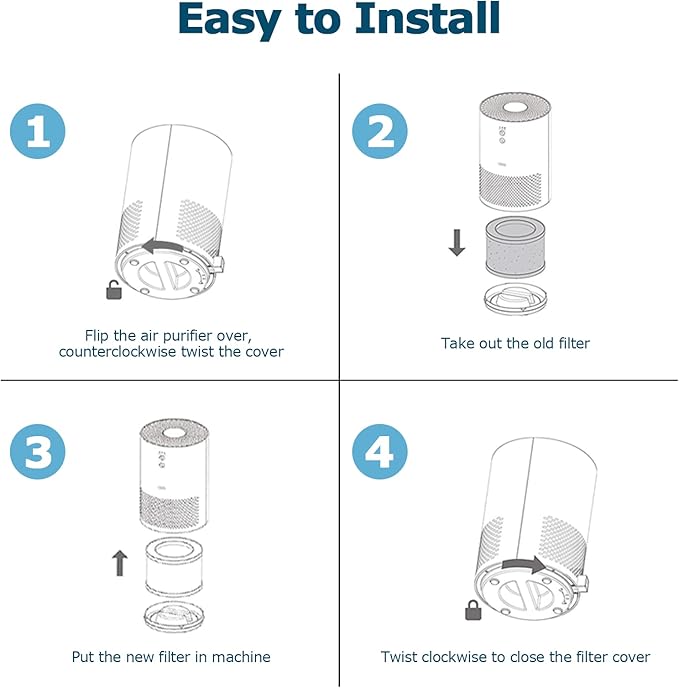 Easy to Install

1

Flip the air purifier over, counterclockwise twist the cover

2

Take out the old filter

3

Put the new filter in machine

4

Twist clockwise to close the filter cover