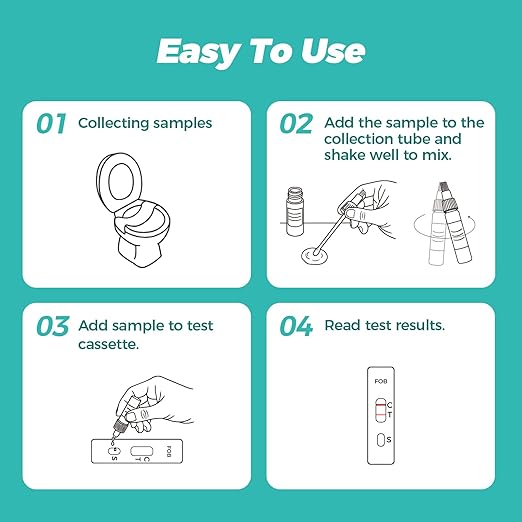 Easy To Use

01 Collecting samples

02 Add the sample to the collection tube and shake well to mix.

03 Add sample to test cassette.

S C T FOB

04 Read test results.

FOB
C
T
S