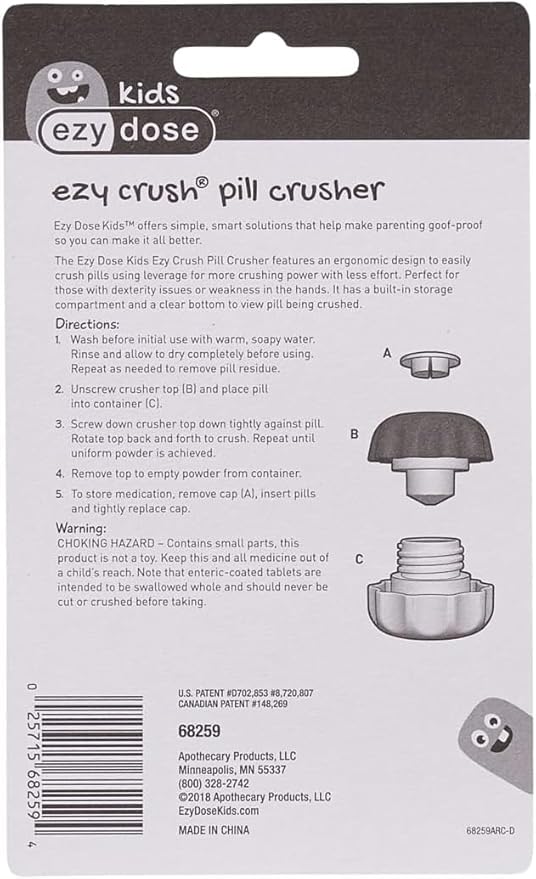 kids
ezy dose®

ezy crush® pill crusher

Ezy Dose Kids™ offers simple, smart solutions that help make parenting goof-proof so you can make it all better.

The Ezy Dose Kids Ezy Crush Pill Crusher features an ergonomic design to easily crush pills using leverage for more crushing power with less effort. Perfect for those with dexterity issues or weakness in the hands. It has a built-in storage compartment and a clear bottom to view pill being crushed.

Directions:
1. Wash before initial use with warm, soapy water. Rinse and allow to dry completely before using. Repeat as needed to remove pill residue.
2. Unscrew crusher top (B) and place pill into container (C).
3. Screw down crusher top down tightly against pill. Rotate top back and forth to crush. Repeat until uniform powder is achieved.
4. Remove top to empty powder from container.
5. To store medication, remove cap (A), insert pills and tightly replace cap.

Warning:
CHOKING HAZARD – Contains small parts, this product is not a toy. Keep this and all medicine out of a child's reach. Note that enteric-coated tablets are intended to be swallowed whole and should never be cut or crushed before taking.

A
B
C

0 25715 68259 4

U.S. PATENT #D702,853 #8,720,807
CANADIAN PATENT #148,269

68259

Apothecary Products, LLC
Minneapolis, MN 55337
(800) 328-2742
©2018 Apothecary Products, LLC
EzyDoseKids.com

MADE IN CHINA

68259ARC-D