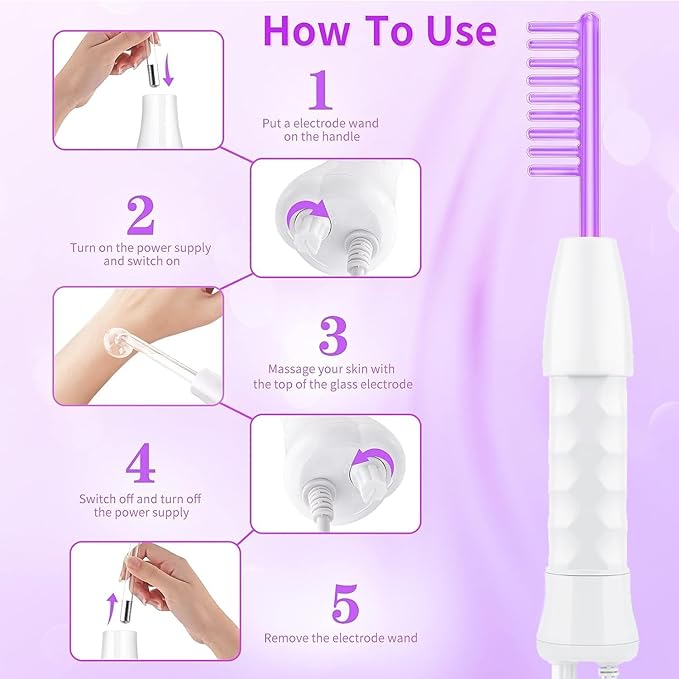 How To Use

1
Put a electrode wand on the handle

2
Turn on the power supply and switch on

3
Massage your skin with the top of the glass electrode

4
Switch off and turn off the power supply

5
Remove the electrode wand