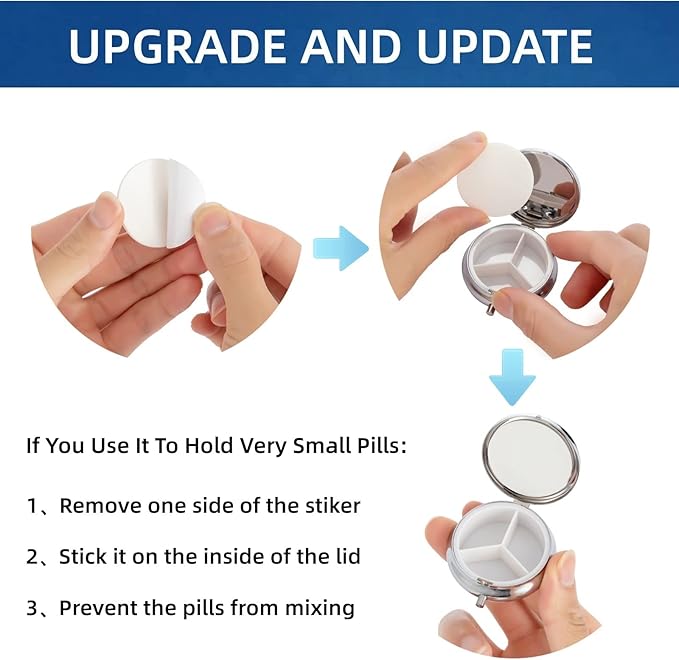 UPGRADE AND UPDATE

If You Use It To Hold Very Small Pills:

1、Remove one side of the stiker

2、Stick it on the inside of the lid

3、Prevent the pills from mixing