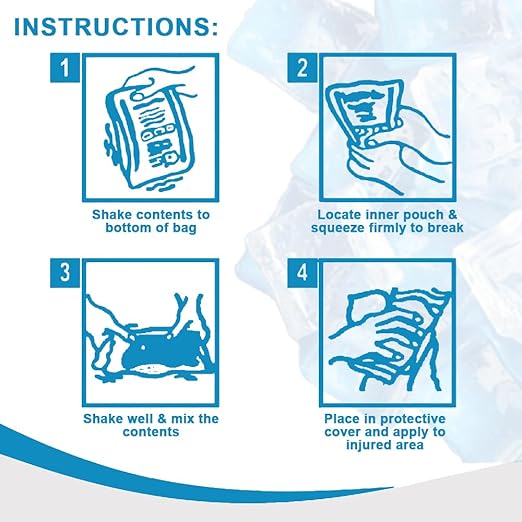 INSTRUCTIONS:

1

Shake contents to bottom of bag

2

Locate inner pouch & squeeze firmly to break

3

Shake well & mix the contents

4

Place in protective cover and apply to injured area