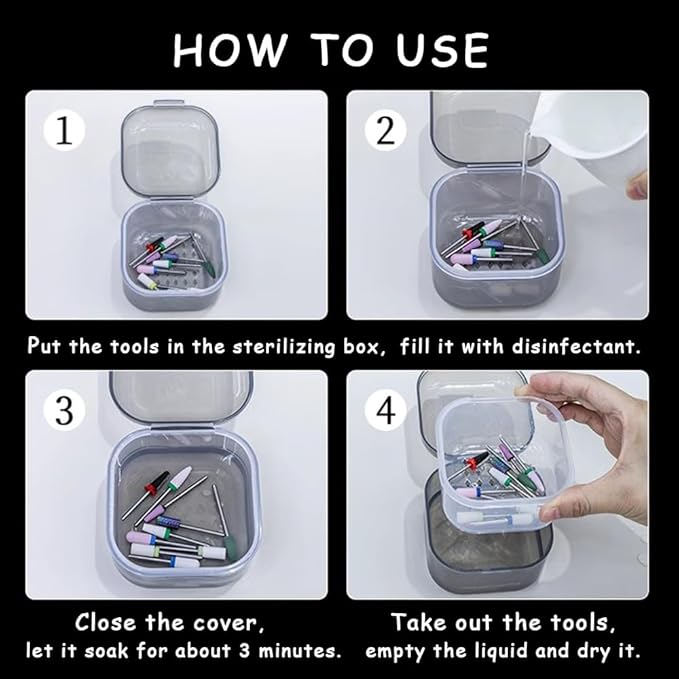 HOW TO USE

1

2

Put the tools in the sterilizing box, fill it with disinfectant.

3

4

Close the cover, let it soak for about 3 minutes.

Take out the tools, empty the liquid and dry it.