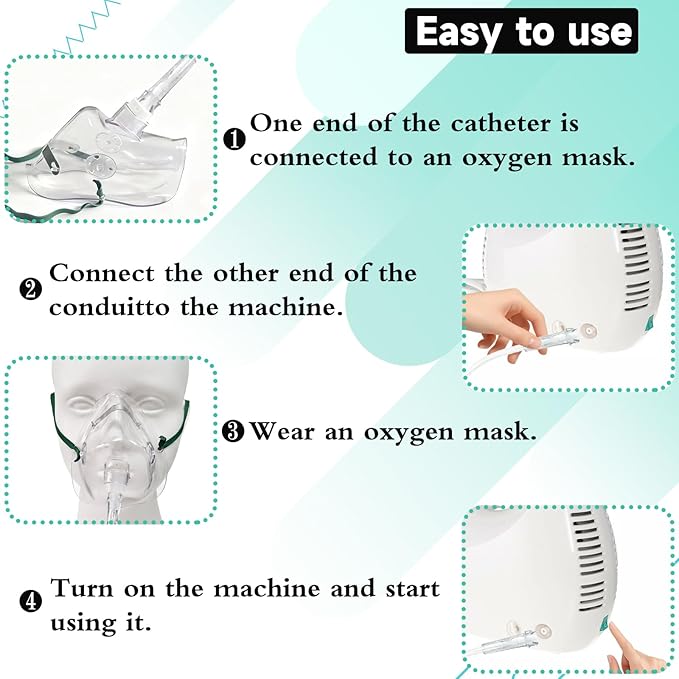 Easy to use

❶ One end of the catheter is connected to an oxygen mask.

❷ Connect the other end of the conduitto the machine.

❸ Wear an oxygen mask.

❹ Turn on the machine and start using it.