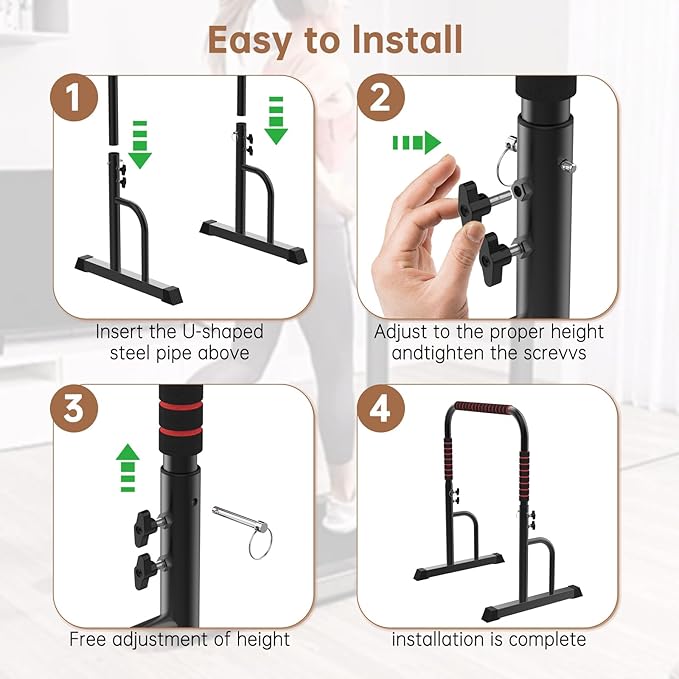 Easy to Install

1

Insert the U-shaped steel pipe above

2

Adjust to the proper height andtighten the screvvs

3

Free adjustment of height

4

installation is complete