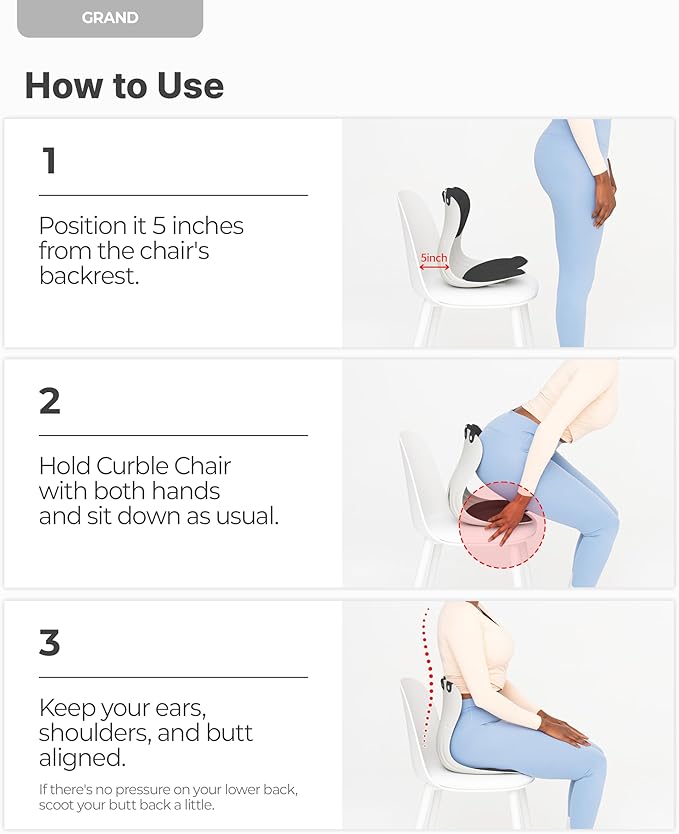 GRAND

How to Use

1

Position it 5 inches from the chair's backrest.

5inch

2

Hold Curble Chair with both hands and sit down as usual.

3

Keep your ears, shoulders, and butt aligned.

If there's no pressure on your lower back, scoot your butt back a little.