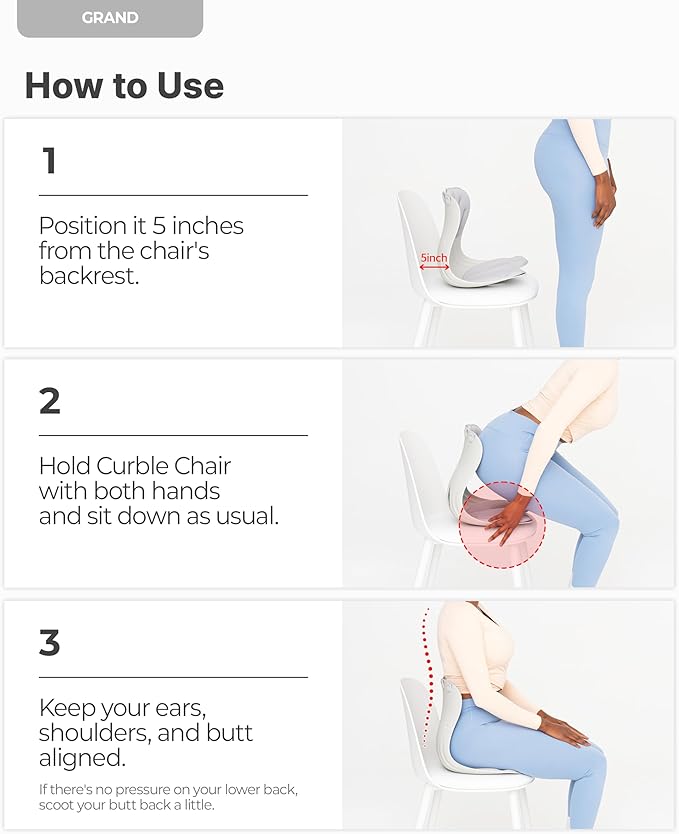 GRAND

How to Use

1

Position it 5 inches from the chair's backrest.

5inch

2

Hold Curble Chair with both hands and sit down as usual.

3

Keep your ears, shoulders, and butt aligned.

If there's no pressure on your lower back, scoot your butt back a little.