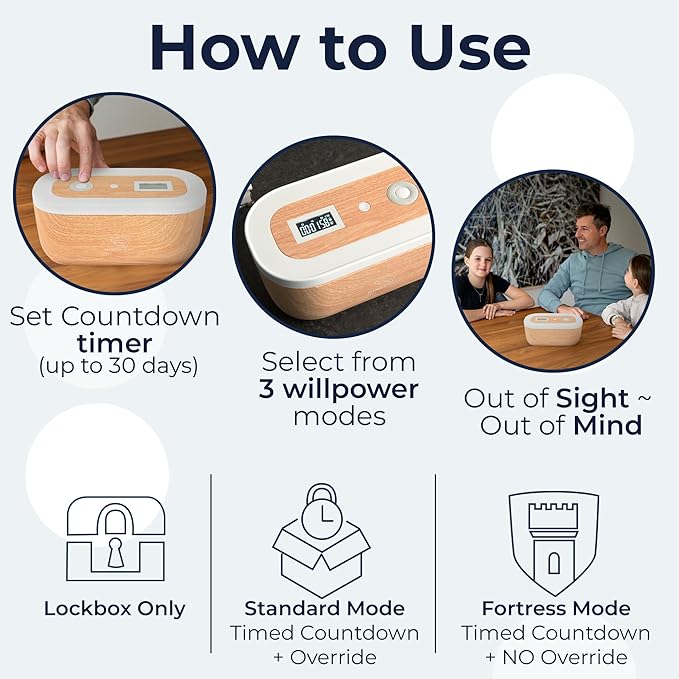 How to Use

Set Countdown timer (up to 30 days)

Select from 3 willpower modes

Out of Sight ~ Out of Mind

Lockbox Only

Standard Mode
Timed Countdown + Override

Fortress Mode
Timed Countdown + NO Override