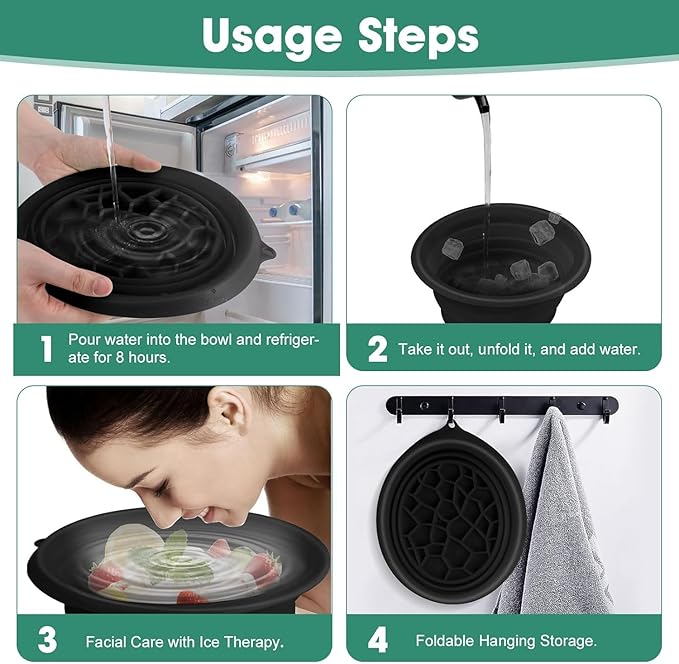 Usage Steps

1 Pour water into the bowl and refrigerate for 8 hours.

2 Take it out, unfold it, and add water.

3 Facial Care with Ice Therapy.

4 Foldable Hanging Storage.