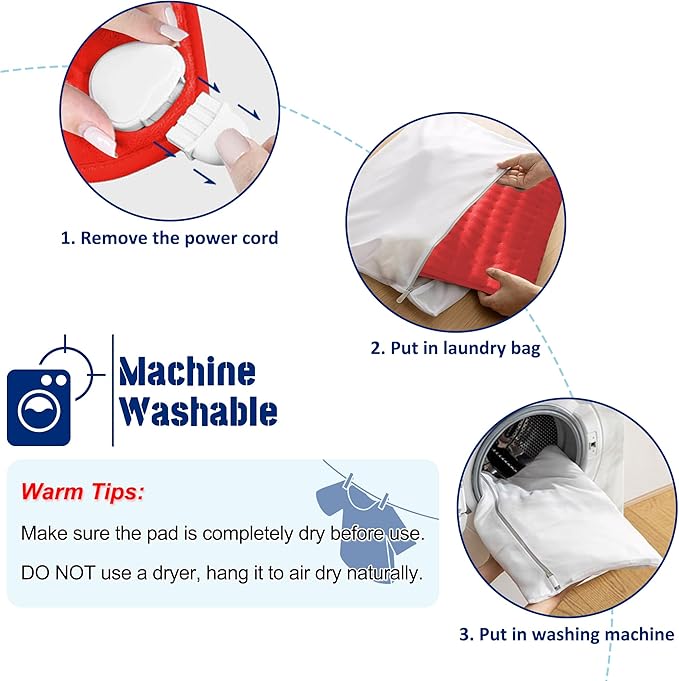 1. Remove the power cord

2. Put in laundry bag

Machine Washable

Warm Tips:

Make sure the pad is completely dry before use.

DO NOT use a dryer, hang it to air dry naturally.

3. Put in washing machine