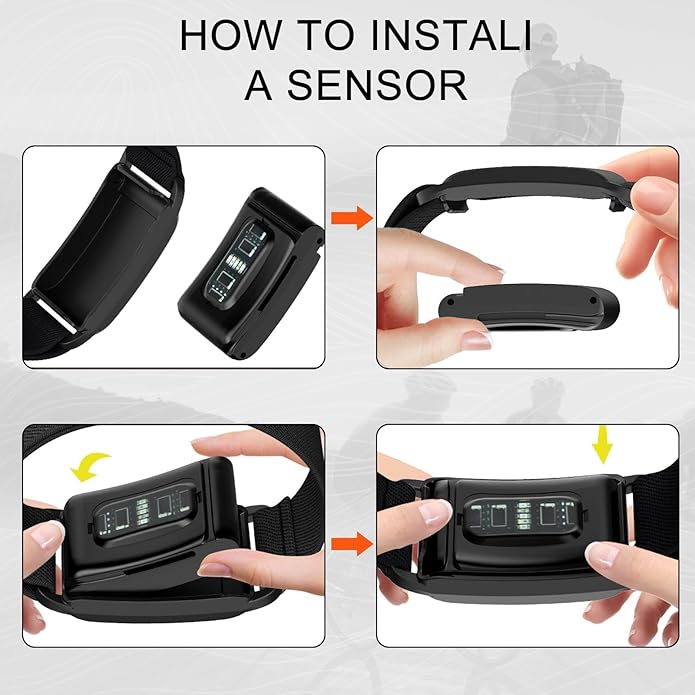 HOW TO INSTALI
A SENSOR