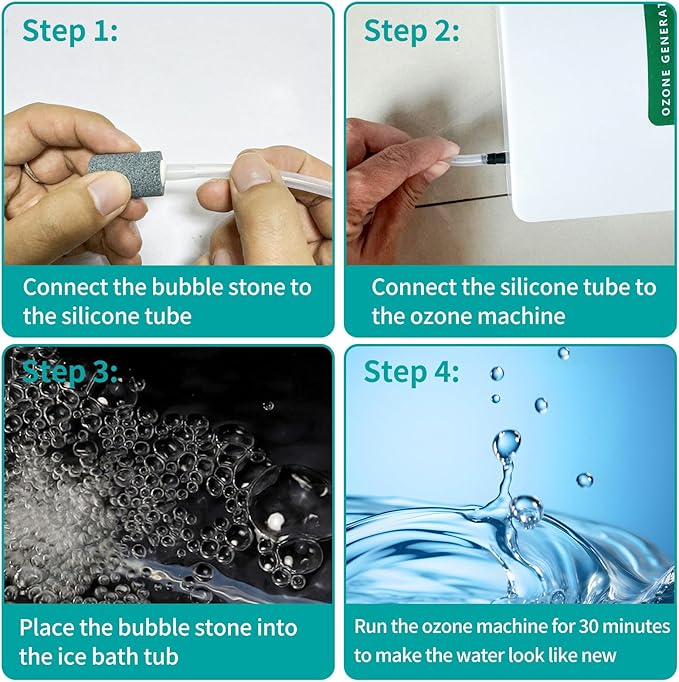 Step 1:

Connect the bubble stone to the silicone tube

Step 2:

OZONE GENERAT

Connect the silicone tube to the ozone machine

Step 3:

Place the bubble stone into the ice bath tub

Step 4:

Run the ozone machine for 30 minutes to make the water look like new