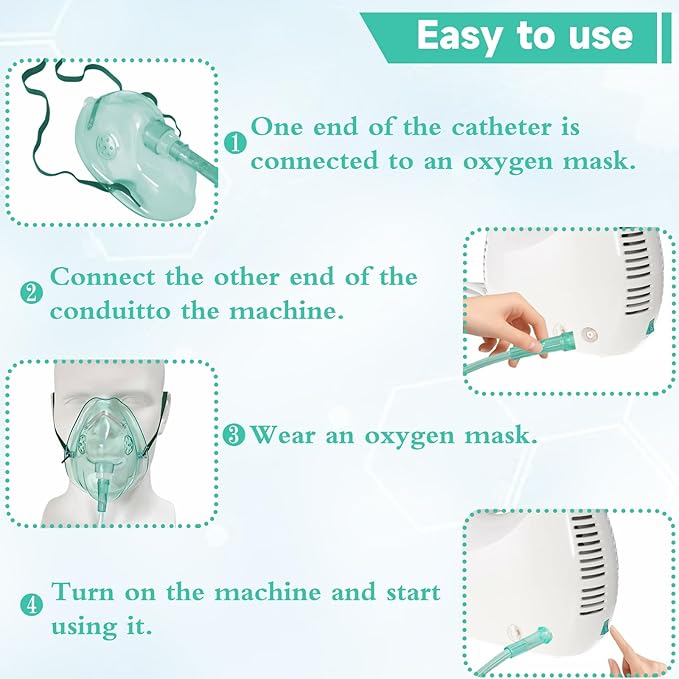 Easy to use

① One end of the catheter is connected to an oxygen mask.

② Connect the other end of the conduitto the machine.

③ Wear an oxygen mask.

④ Turn on the machine and start using it.