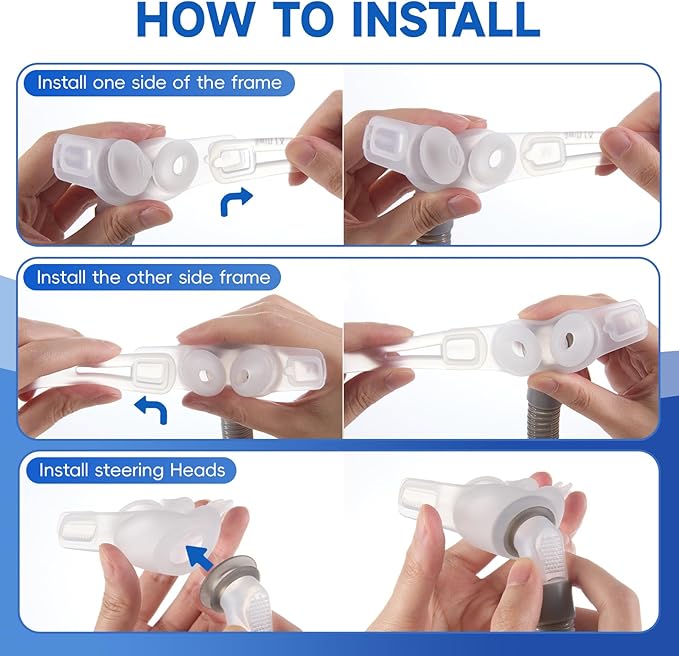 HOW TO INSTALL

Install one side of the frame

Install the other side frame

Install steering Heads