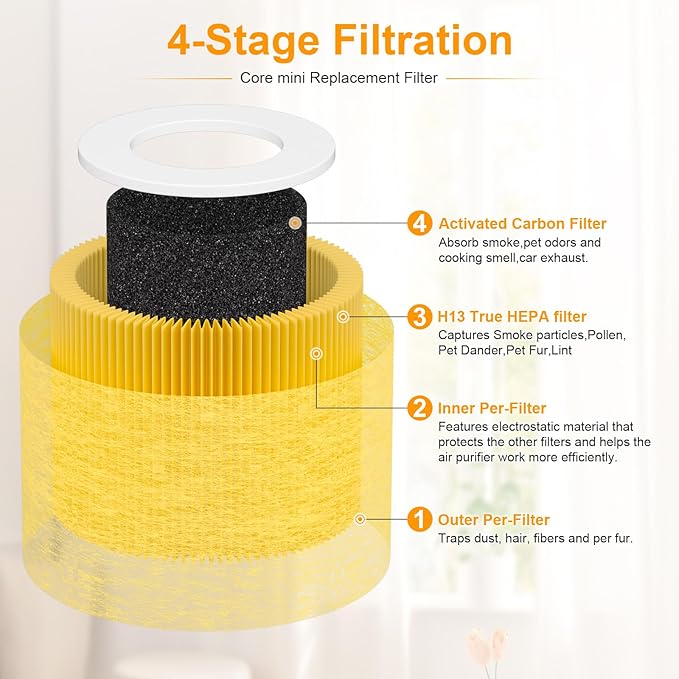 4-Stage Filtration

Core mini Replacement Filter

4 Activated Carbon Filter
Absorb smoke,pet odors and cooking smell,car exhaust.

3 H13 True HEPA filter
Captures Smoke particles,Pollen, Pet Dander,Pet Fur,Lint

2 Inner Per-Filter
Features electrostatic material that protects the other filters and helps the air purifier work more efficiently.

1 Outer Per-Filter
Traps dust, hair, fibers and per fur.