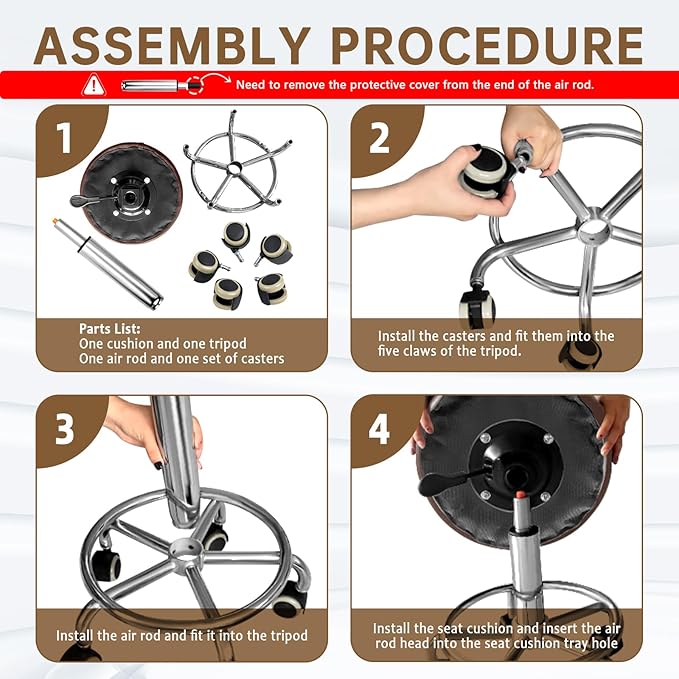 ASSEMBLY PROCEDURE

Need to remove the protective cover from the end of the air rod.

1

Parts List:
One cushion and one tripod
One air rod and one set of casters

2

Install the casters and fit them into the five claws of the tripod.

3

Install the air rod and fit it into the tripod

4

Install the seat cushion and insert the air rod head into the seat cushion tray hole