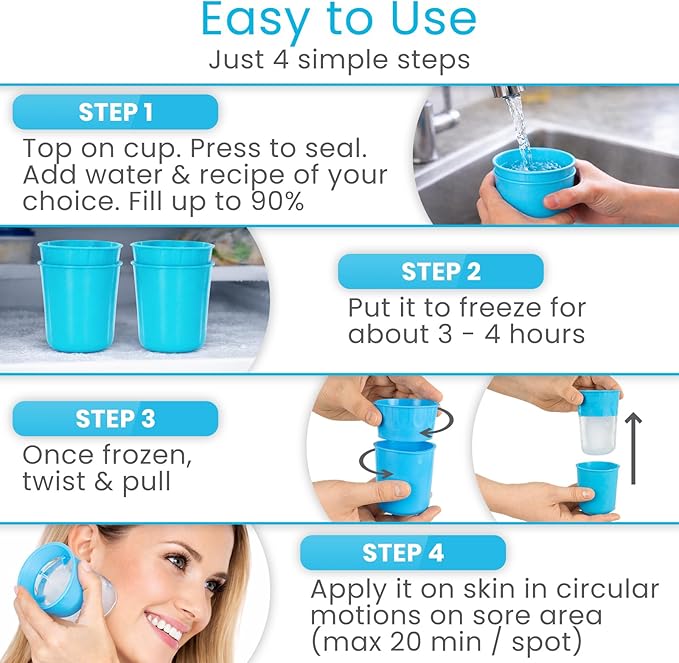 Easy to Use
Just 4 simple steps

STEP 1
Top on cup. Press to seal. Add water & recipe of your choice. Fill up to 90%

STEP 2
Put it to freeze for about 3 - 4 hours

STEP 3
Once frozen, twist & pull

STEP 4
Apply it on skin in circular motions on sore area (max 20 min / spot)