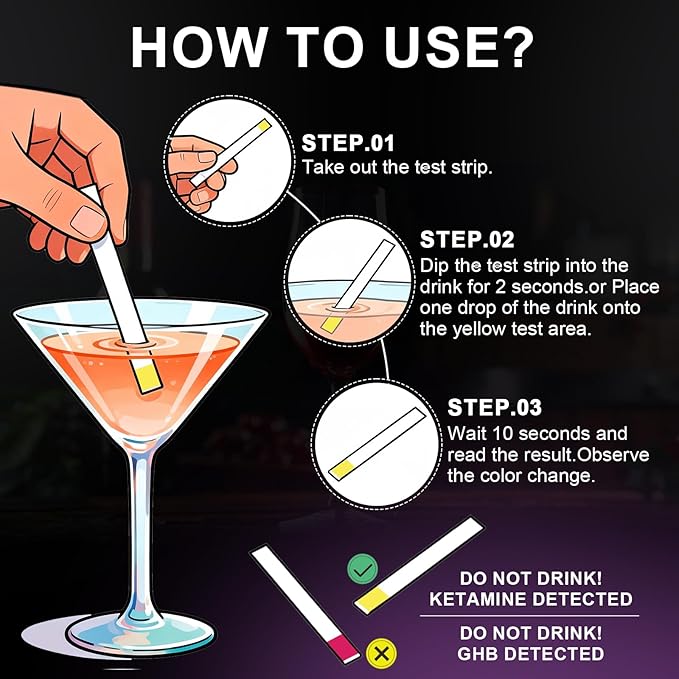 HOW TO USE?

STEP.01
Take out the test strip.

STEP.02
Dip the test strip into the drink for 2 seconds.or Place one drop of the drink onto the yellow test area.

STEP.03
Wait 10 seconds and read the result.Observe the color change.

DO NOT DRINK!
KETAMINE DETECTED

DO NOT DRINK!
GHB DETECTED