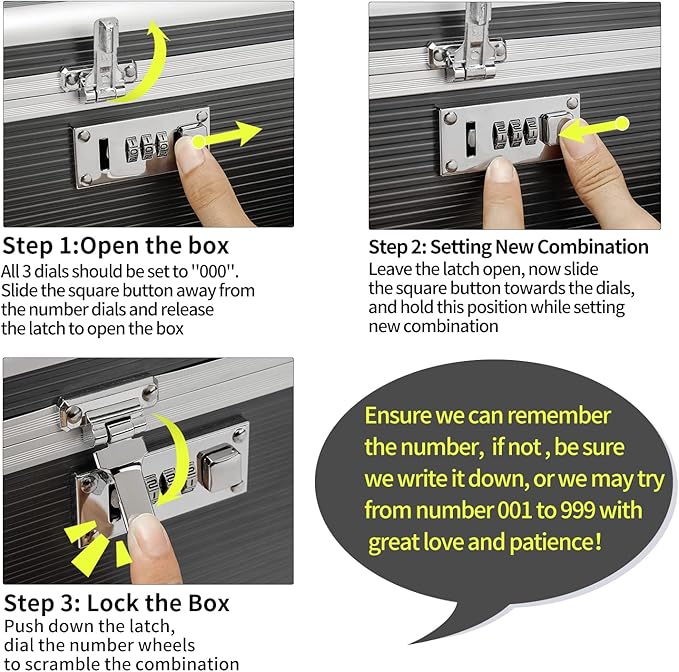 Step 1:Open the box
All 3 dials should be set to "000". Slide the square button away from the number dials and release the latch to open the box

Step 2: Setting New Combination
Leave the latch open, now slide the square button towards the dials, and hold this position while setting new combination

Step 3: Lock the Box
Push down the latch, dial the number wheels to scramble the combination

Ensure we can remember the number, if not , be sure we write it down, or we may try from number 001 to 999 with great love and patience!