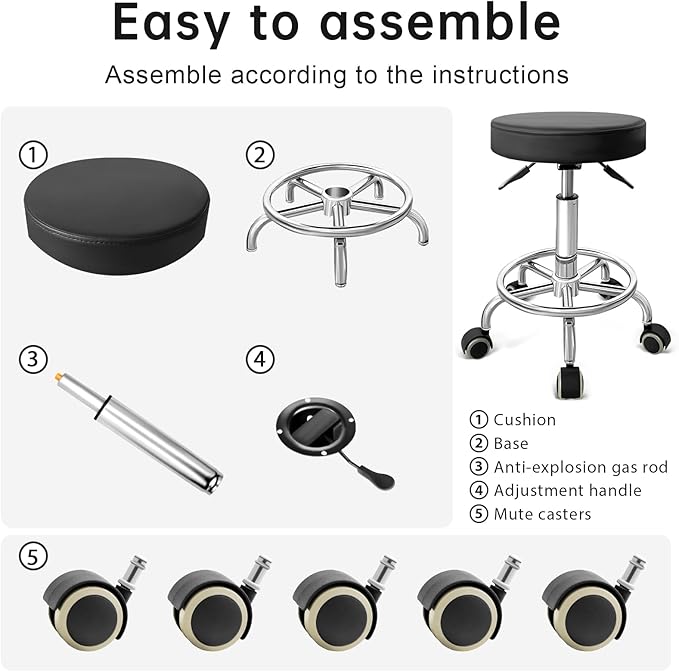 Easy to assemble

Assemble according to the instructions

①

②

③

④

① Cushion
② Base
③ Anti-explosion gas rod
④ Adjustment handle
⑤ Mute casters

⑤