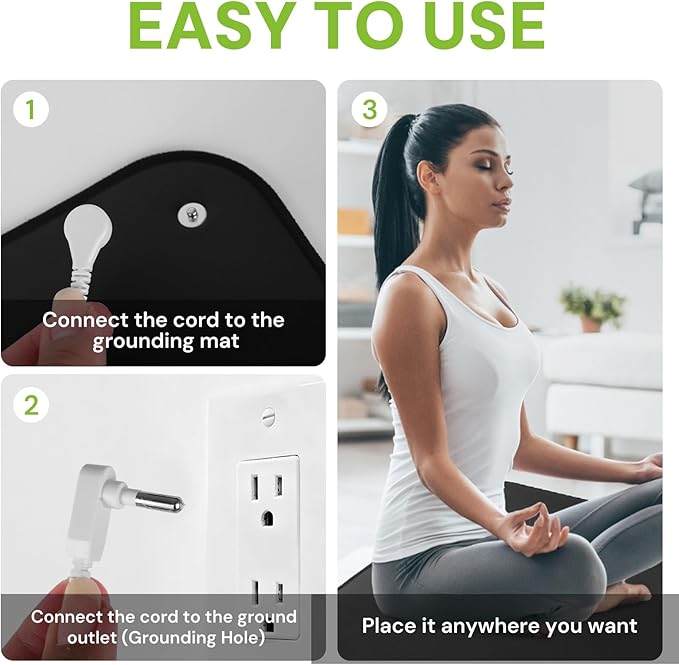 EASY TO USE

1

Connect the cord to the grounding mat

2

Connect the cord to the ground outlet (Grounding Hole)

3

Place it anywhere you want