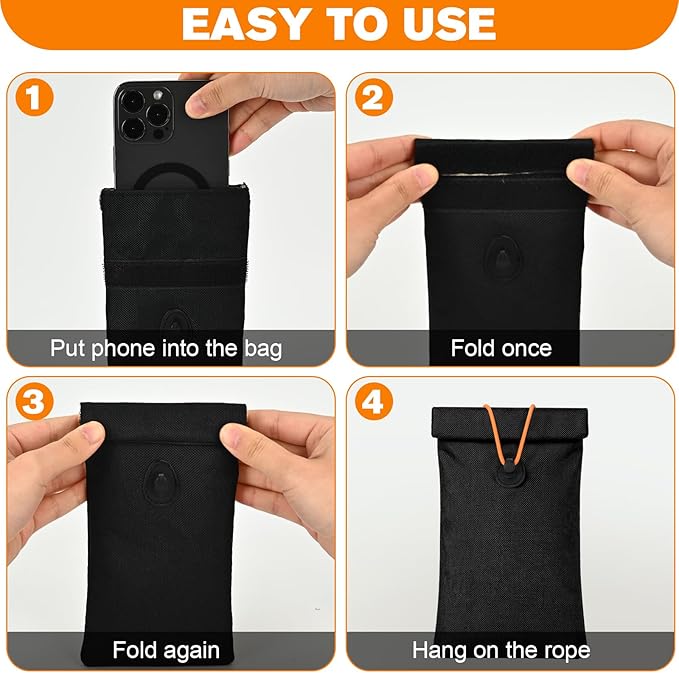 EASY TO USE

1

Put phone into the bag

2

Fold once

3

Fold again

4

Hang on the rope