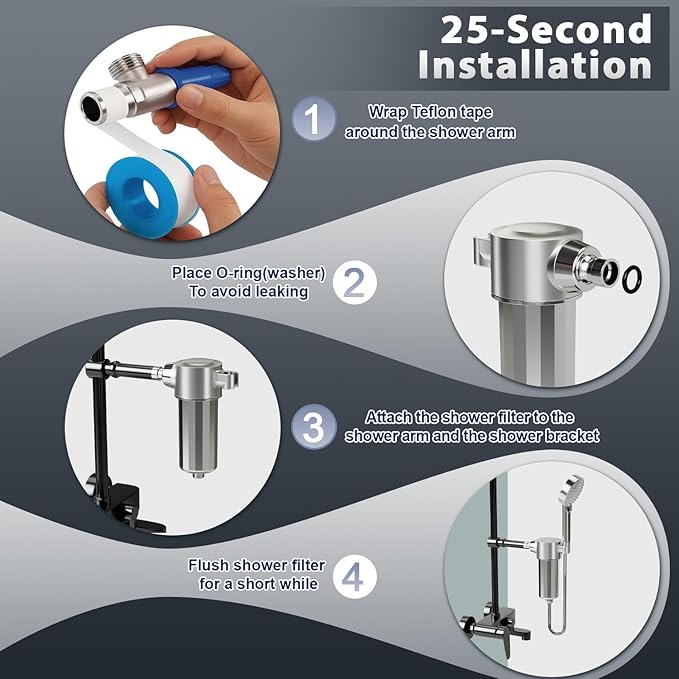 25-Second Installation

1 Wrap Teflon tape around the shower arm

Place O-ring(washer) To avoid leaking 2

3 Attach the shower filter to the shower arm and the shower bracket

Flush shower filter for a short while 4