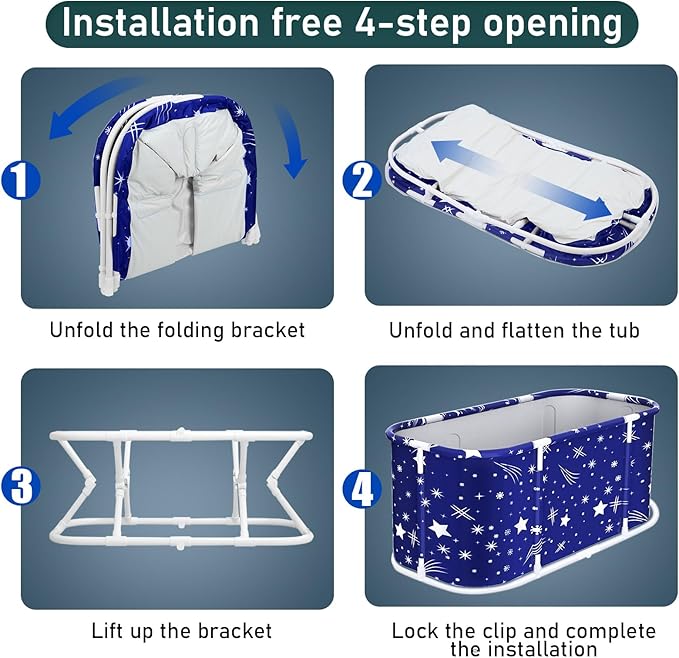 Installation free 4-step opening

1

Unfold the folding bracket

2

Unfold and flatten the tub

3

Lift up the bracket

4

Lock the clip and complete the installation