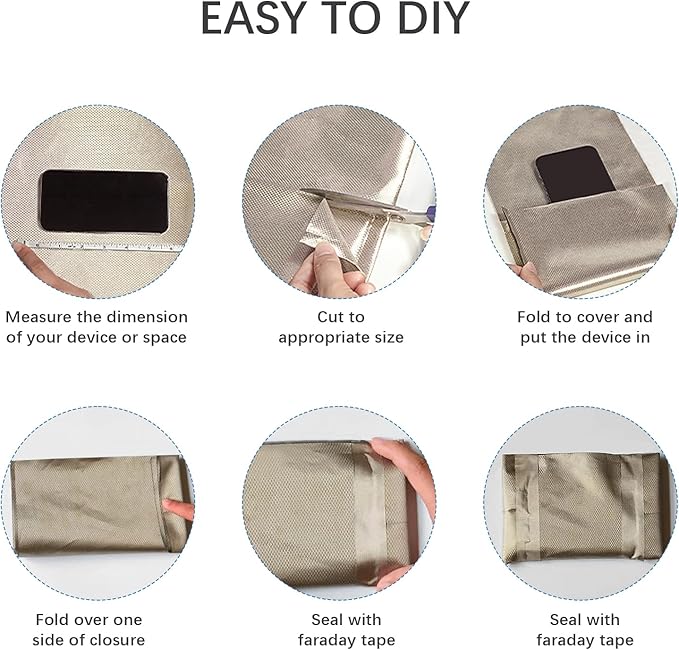 EASY TO DIY

Measure the dimension of your device or space

Cut to appropriate size

Fold to cover and put the device in

Fold over one side of closure

Seal with faraday tape

Seal with faraday tape