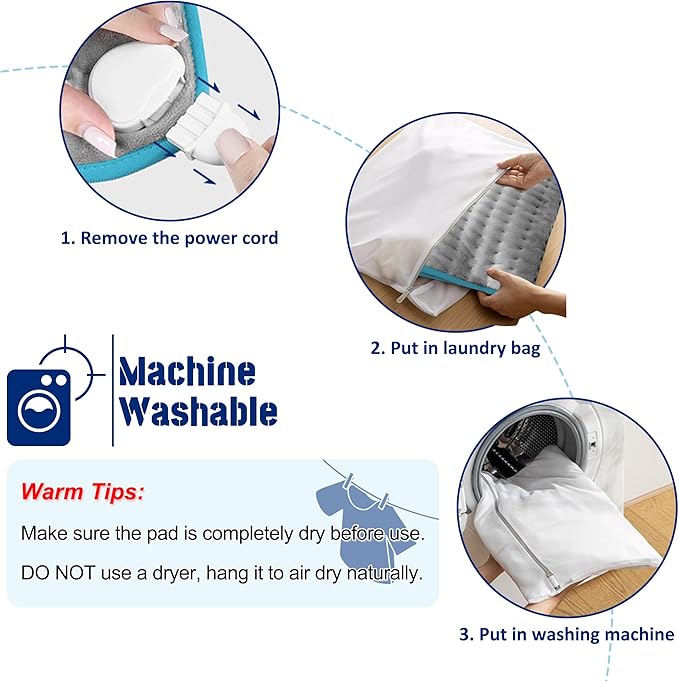 1. Remove the power cord

2. Put in laundry bag

Machine Washable

Warm Tips:

Make sure the pad is completely dry before use.

DO NOT use a dryer, hang it to air dry naturally.

3. Put in washing machine