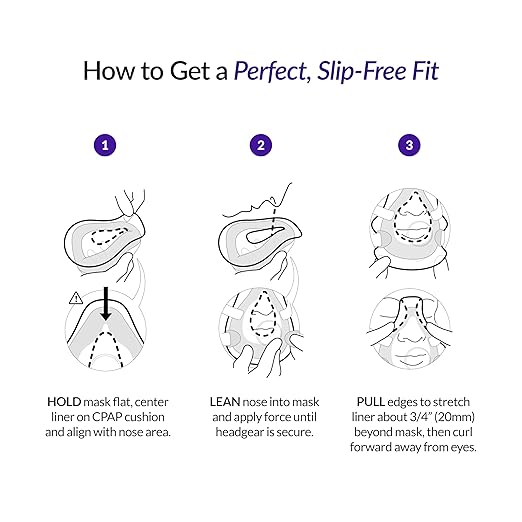 How to Get a Perfect, Slip-Free Fit

1

HOLD mask flat, center liner on CPAP cushion and align with nose area.

2

LEAN nose into mask and apply force until headgear is secure.

3

PULL edges to stretch liner about 3/4" (20mm) beyond mask, then curl forward away from eyes.