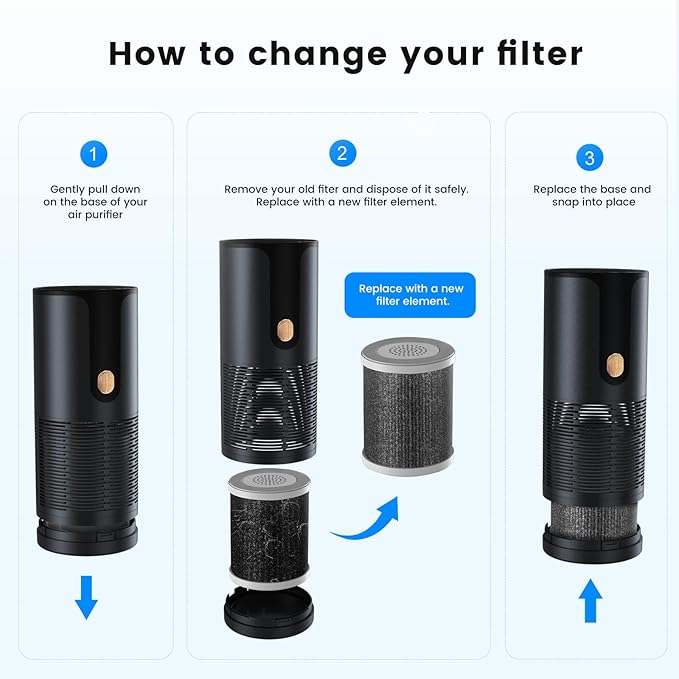 How to change your filter

1

Gently pull down on the base of your air purifier

2

Remove your old fiter and dispose of it safely. Replace with a new filter element.

Replace with a new filter element.

3

Replace the base and snap into place