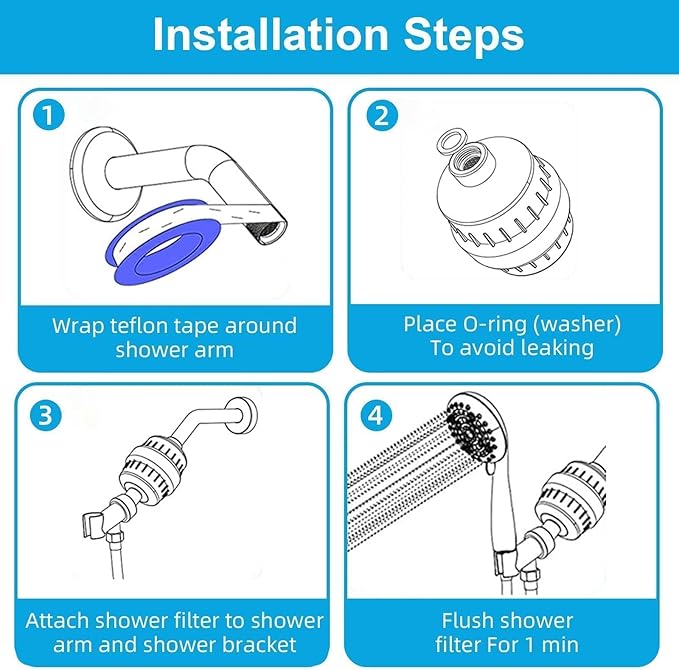 Installation Steps

1

Wrap teflon tape around shower arm

2

Place O-ring (washer) To avoid leaking

3

Attach shower filter to shower arm and shower bracket

4

Flush shower filter For 1 min