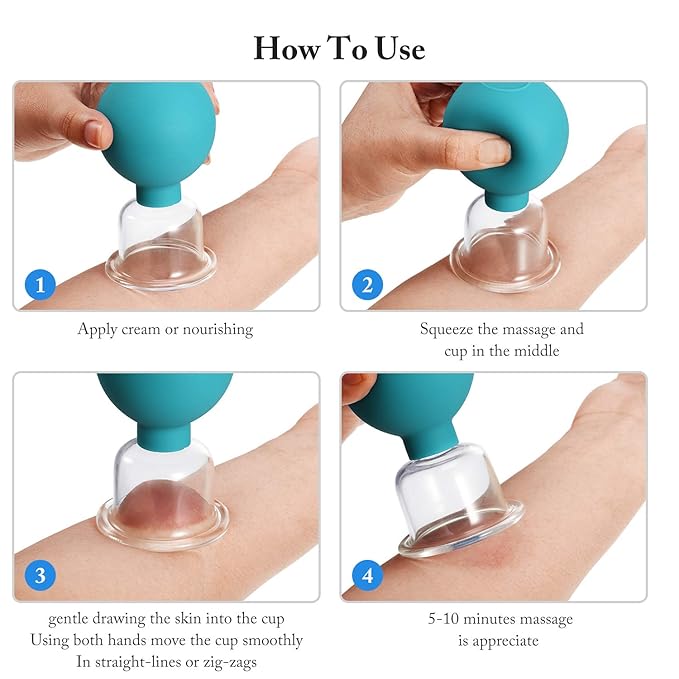 How To Use

1

Apply cream or nourishing

2

Squeeze the massage and cup in the middle

3

gentle drawing the skin into the cup
Using both hands move the cup smoothly
In straight-lines or zig-zags

4

5-10 minutes massage is appreciate